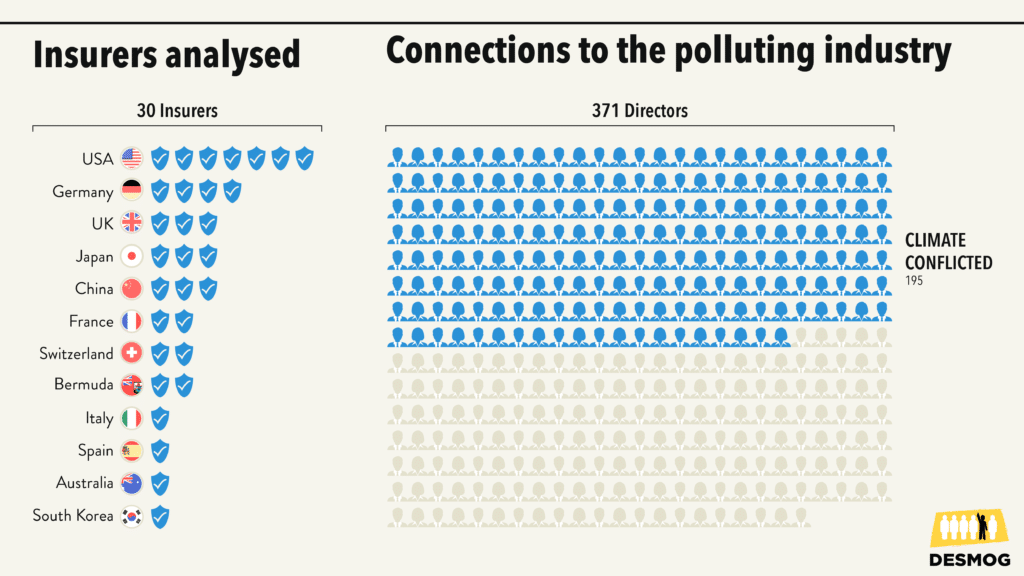 Insurers analysed

30 Insurers

USA
Germany
UK
Japan
China
France
Switzerland
Bermuda
Italy
Spain
Australia
South Korea

Connections to the polluting industry

371 Directors

CLIMATE CONFLICTED
195

DESMOG