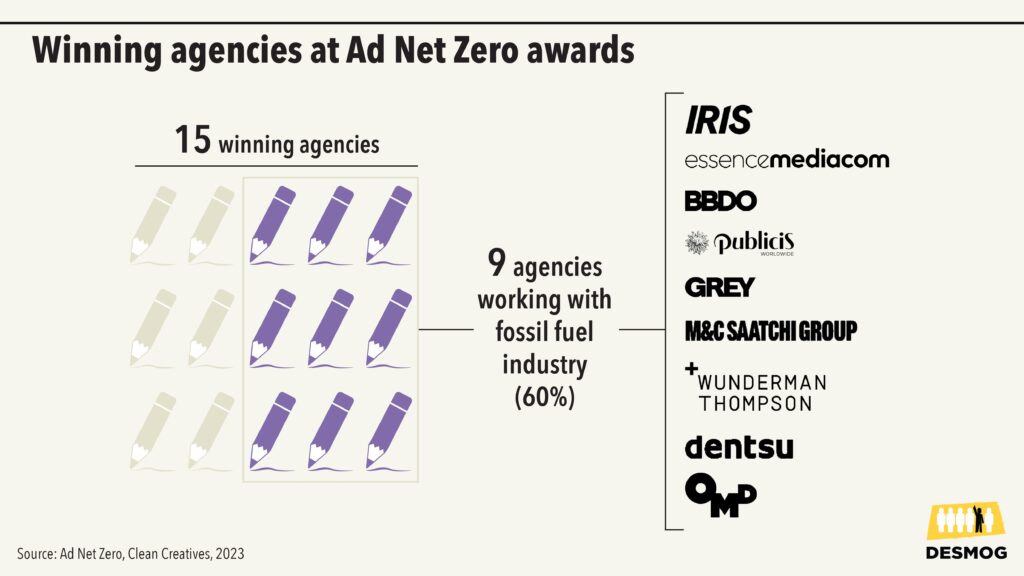 Winning agencies at Ad Net Zero awards

15 winning agencies

9 agencies working with fossil fuel industry (60%)

IRIS
essencemediacom
BBDO
publicis WORLDWIDE
GREY
M&C SAATCHI GROUP
+ WUNDERMAN THOMPSON
dentsu
OMD

Source: Ad Net Zero, Clean Creatives, 2023

DESMOG